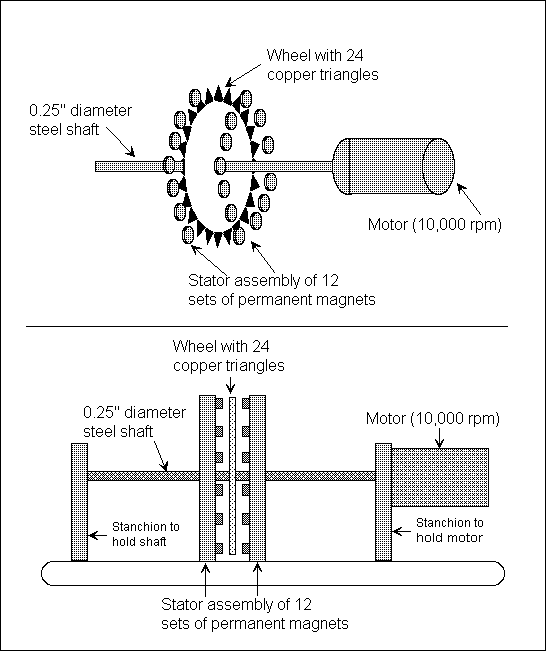 Wheel with 24 copper triangles

0.25" diameter steel shaft

Motor (10,000 rpm)

Stator assembly of 12 sets of permanent magnets

Wheel with 24 copper triangles

0.25" diameter steel shaft

Motor (10,000 rpm)

Stanchion to hold shaft

Stanchion to hold motor

Stator assembly of 12 sets of permanent magnets